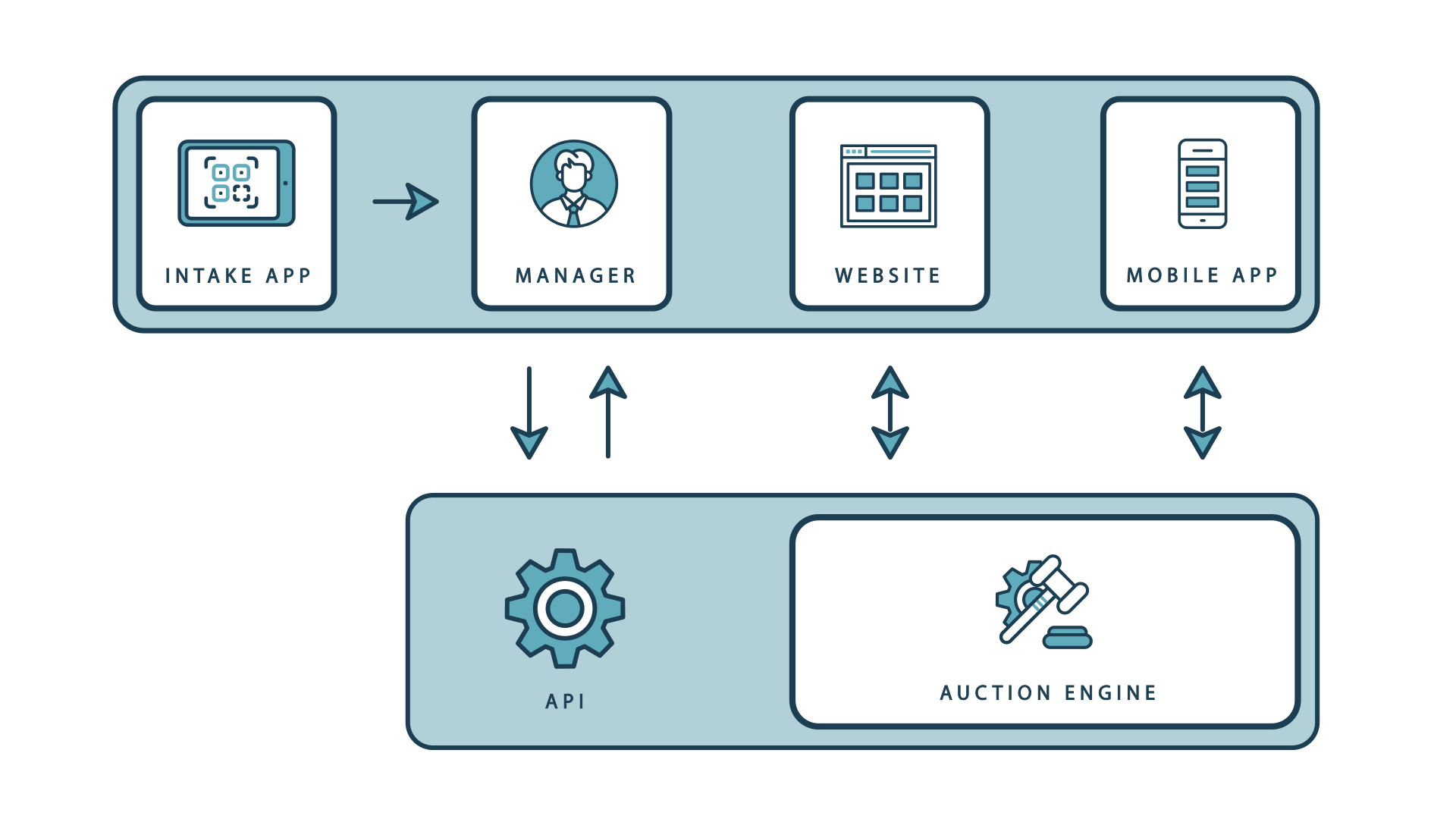 INTAKE APP

MANAGER

WEBSITE

MOBILE APP

API

AUCTION ENGINE